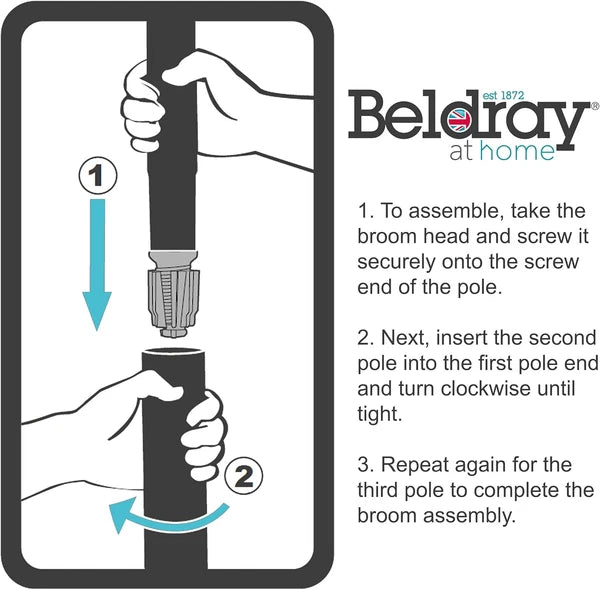 1

2

est 1872
Beldray®
at home

1. To assemble, take the broom head and screw it securely onto the screw end of the pole.

2. Next, insert the second pole into the first pole end and turn clockwise until tight.

3. Repeat again for the third pole to complete the broom assembly.