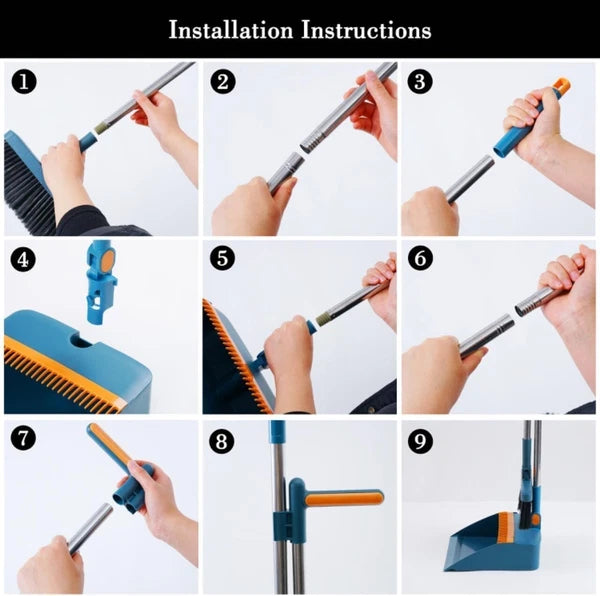 Installation Instructions

1

2

3

4

5

6

7

8

9