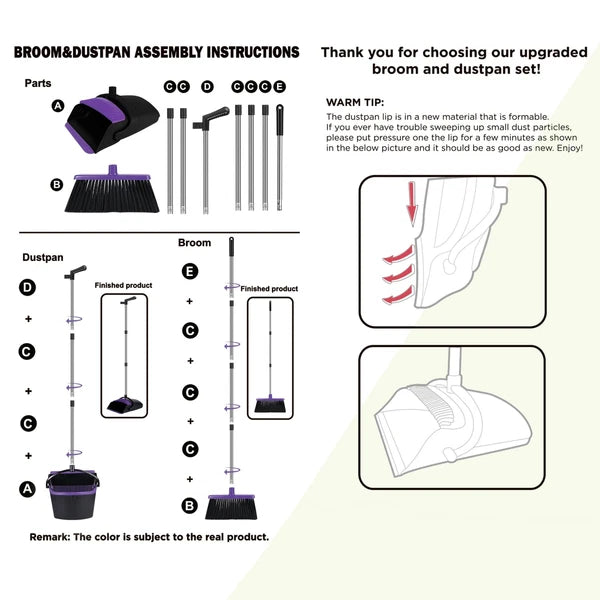 BROOM&DUSTPAN ASSEMBLY INSTRUCTIONS

Parts

A

B

C C D C C C E

Dustpan

D
+
C
+
C
+
A

Finished product

Broom

E
+
C
+
C
+
C
+
B

Finished product

Remark: The color is subject to the real product.

Thank you for choosing our upgraded broom and dustpan set!

WARM TIP:
The dustpan lip is in a new material that is formable.
If you ever have trouble sweeping up small dust particles, please put pressure one the lip for a few minutes as shown in the below picture and it should be as good as new. Enjoy!