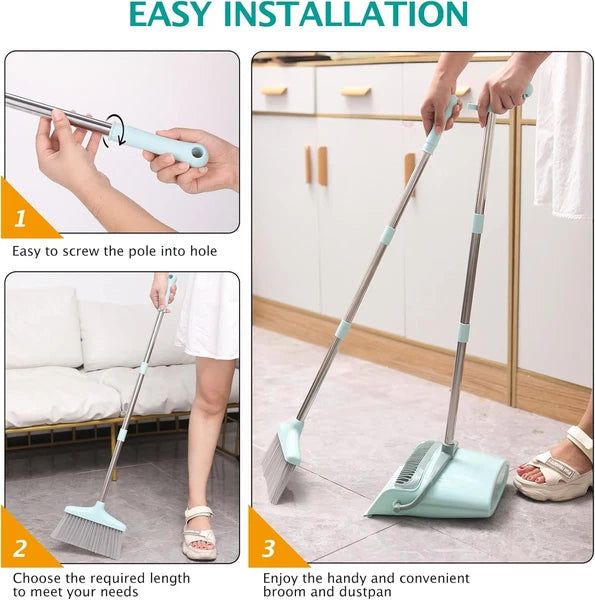 EASY INSTALLATION

1

Easy to screw the pole into hole

2

Choose the required length to meet your needs

3

Enjoy the handy and convenient broom and dustpan