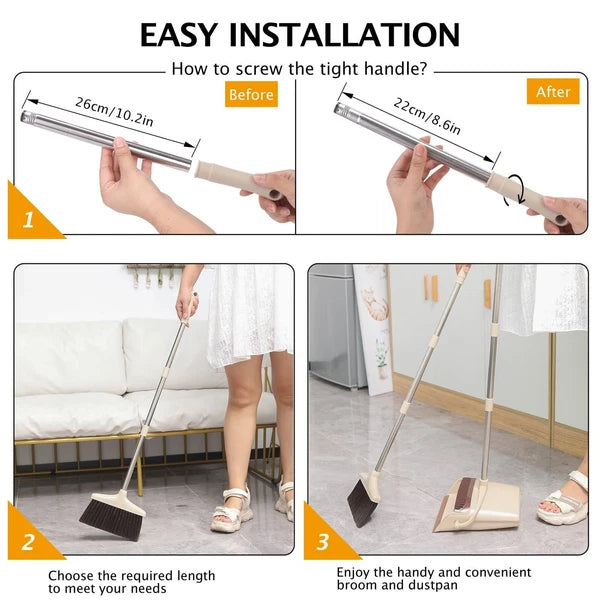 EASY INSTALLATION

How to screw the tight handle?

Before

26cm/10.2in

1

After

22cm/8.6in

2

Choose the required length to meet your needs

3

Enjoy the handy and convenient broom and dustpan