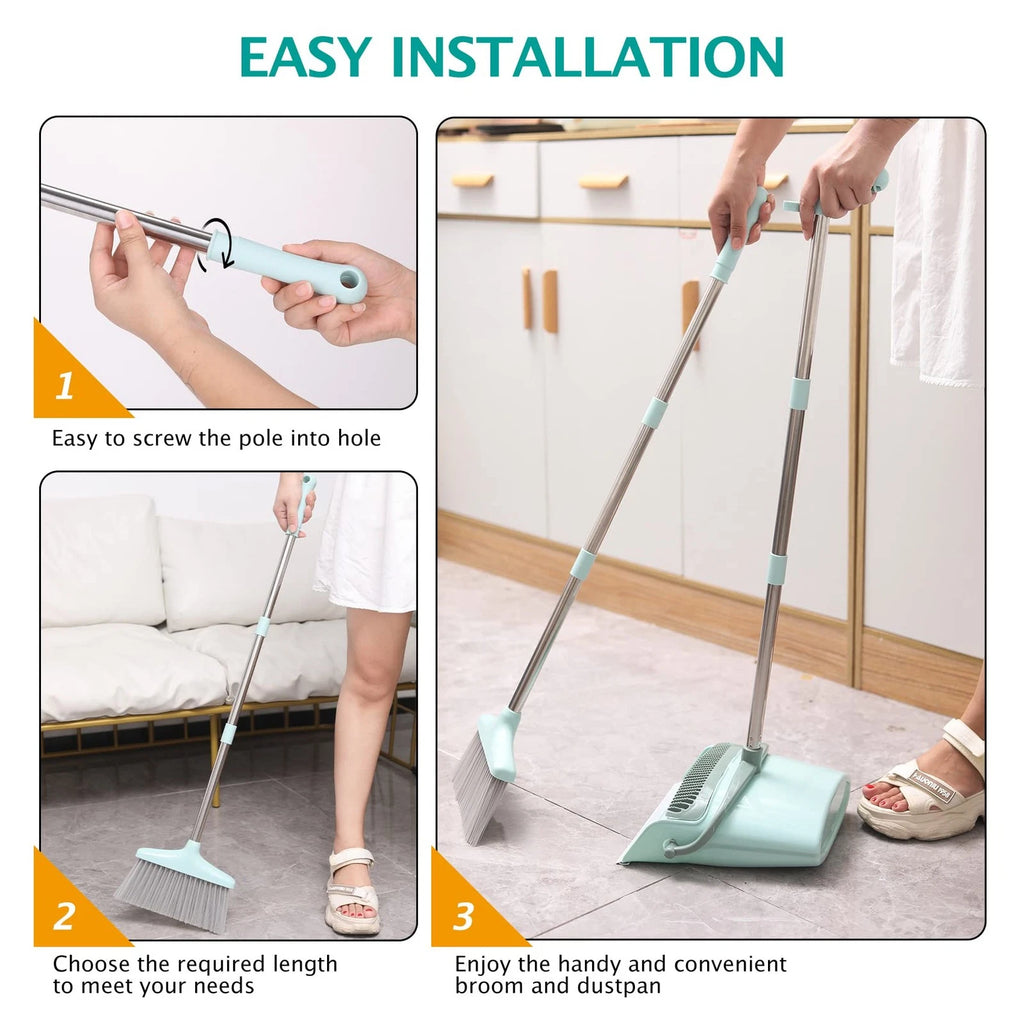 EASY INSTALLATION

1

Easy to screw the pole into hole

2

Choose the required length to meet your needs

3

Enjoy the handy and convenient broom and dustpan