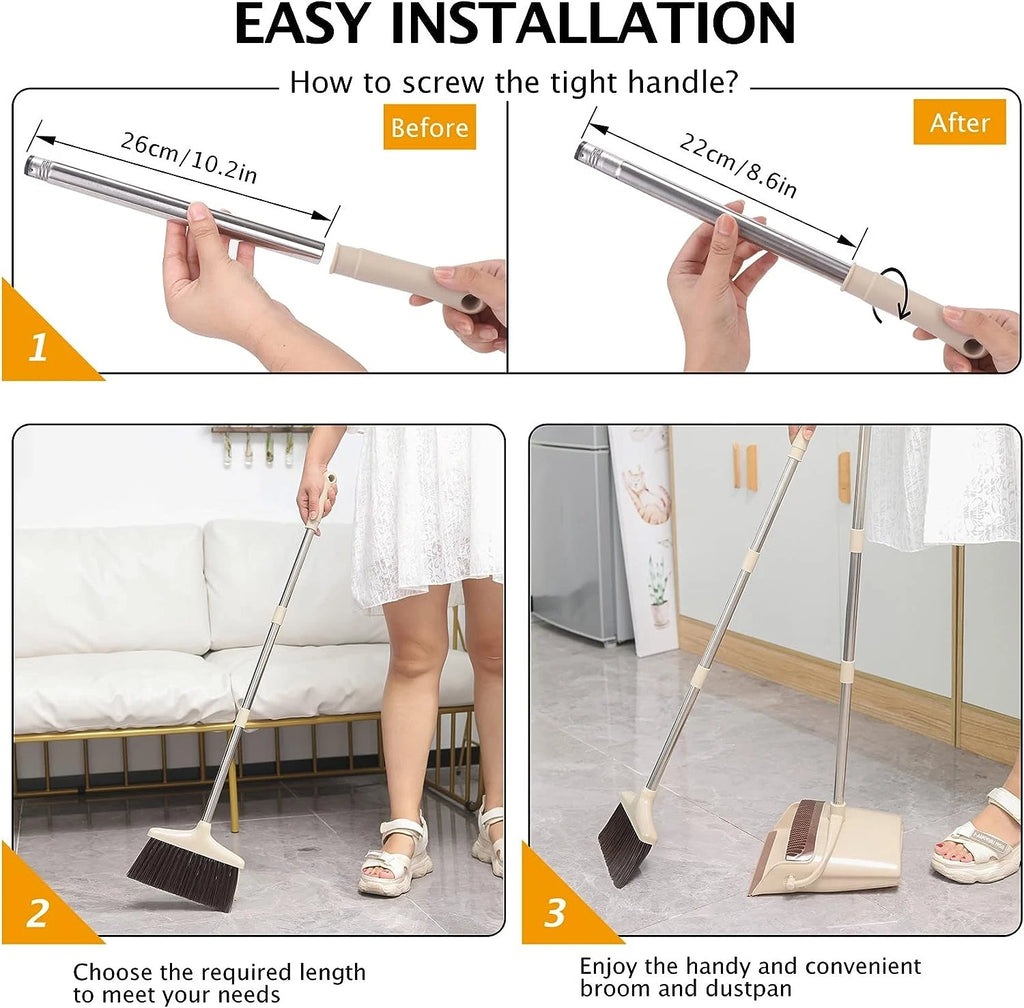 EASY INSTALLATION

How to screw the tight handle?

26cm/10.2in

Before

1

22cm/8.6in

After

2

Choose the required length to meet your needs

3

Enjoy the handy and convenient broom and dustpan