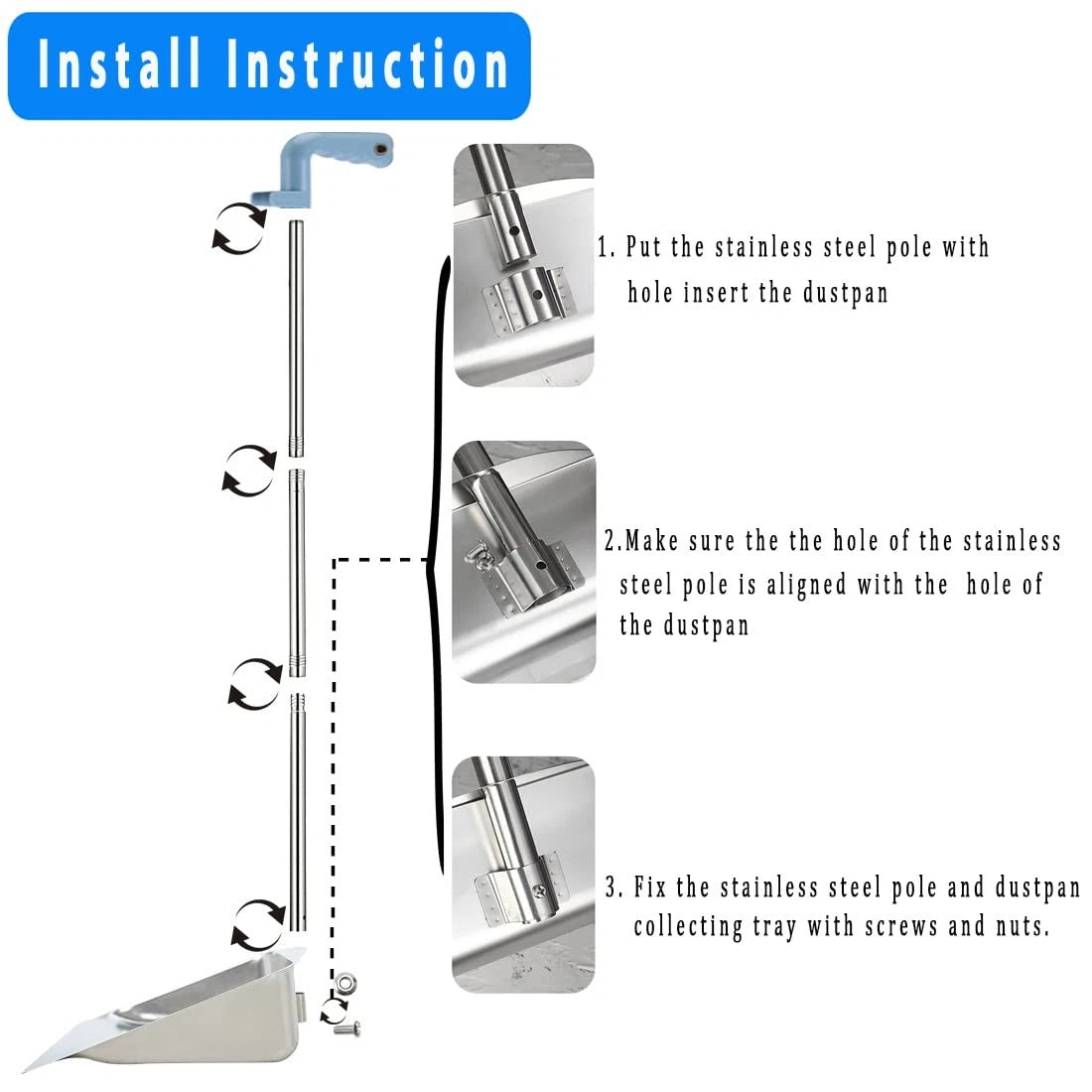 Install Instruction

1. Put the stainless steel pole with hole insert the dustpan

2.Make sure the the hole of the stainless steel pole is aligned with the  hole of the dustpan

3. Fix the stainless steel pole and dustpan collecting tray with screws and nuts.