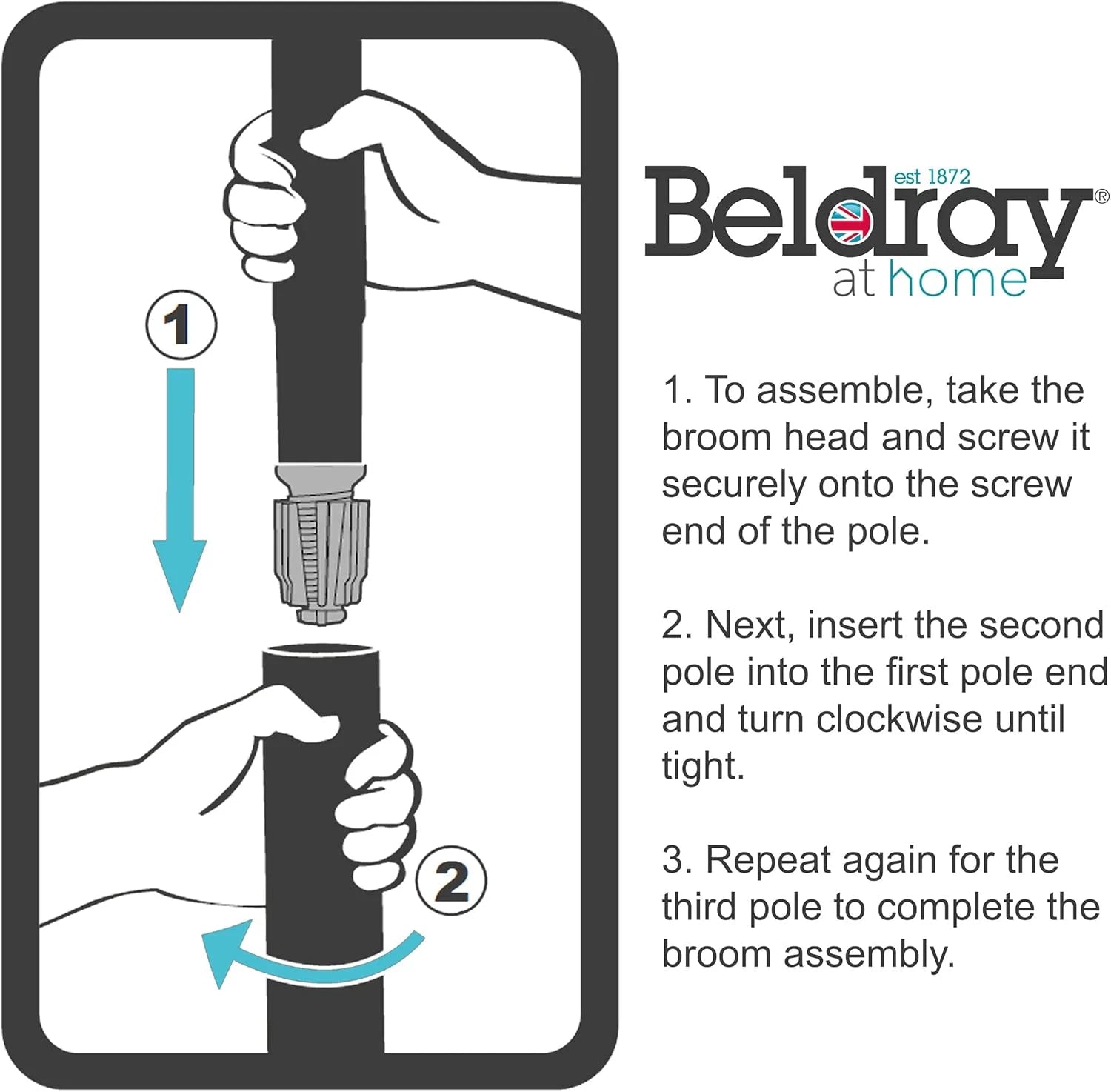 1

2

est 1872
Beldray®
at home

1. To assemble, take the broom head and screw it securely onto the screw end of the pole.

2. Next, insert the second pole into the first pole end and turn clockwise until tight.

3. Repeat again for the third pole to complete the broom assembly.