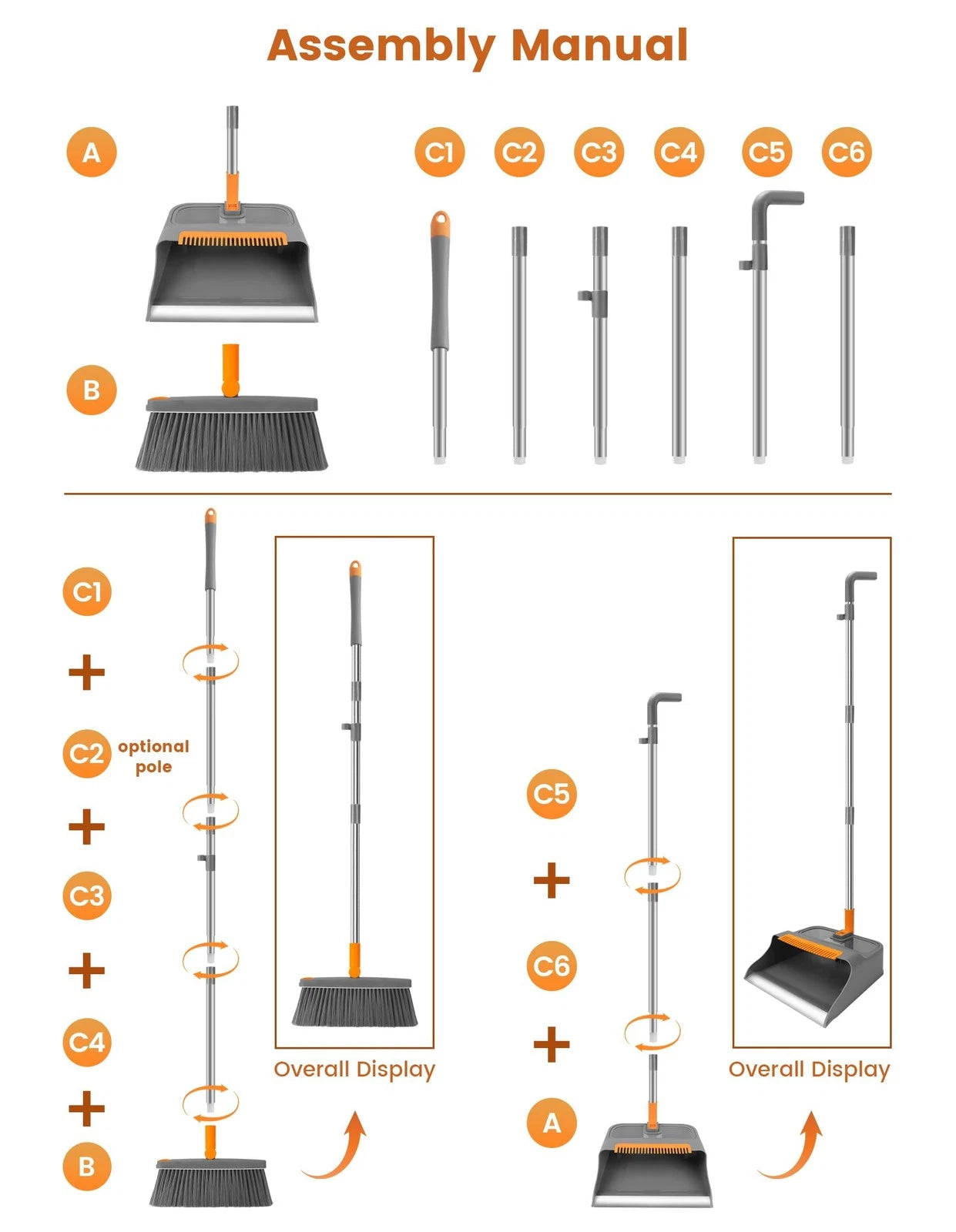 Assembly Manual

A

B

C1 C2 C3 C4 C5 C6

C1
+
C2 optional pole
+
C3
+
C4
+
B

Overall Display

C5
+
C6
+
A

Overall Display