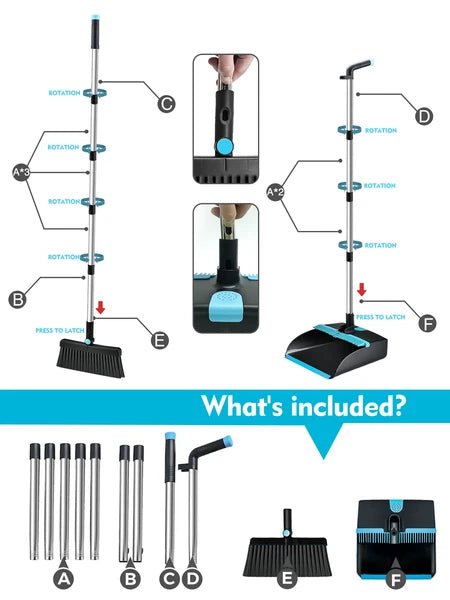 ROTATION
C
ROTATION
A*3
ROTATION
ROTATION
B
PRESS TO LATCH
E

D
ROTATION
A*2
ROTATION
ROTATION
PRESS TO LATCH
F

What's included?

A
B
C
D
E
F