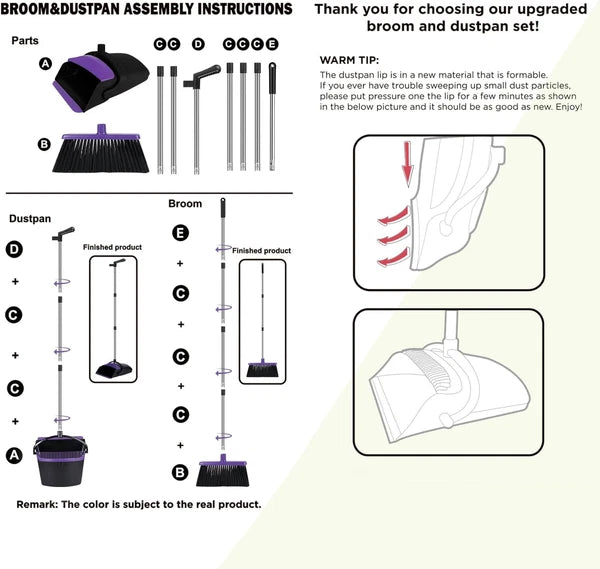 BROOM&DUSTPAN ASSEMBLY INSTRUCTIONS

Parts

A

B

C C

D

C C C E

Dustpan

D

+

C

+

C

+

A

Finished product

Broom

E

+

C

+

C

+

C

+

B

Finished product

Remark: The color is subject to the real product.

Thank you for choosing our upgraded broom and dustpan set!

WARM TIP:

The dustpan lip is in a new material that is formable. If you ever have trouble sweeping up small dust particles, please put pressure one the lip for a few minutes as shown in the below picture and it should be as good as new. Enjoy!