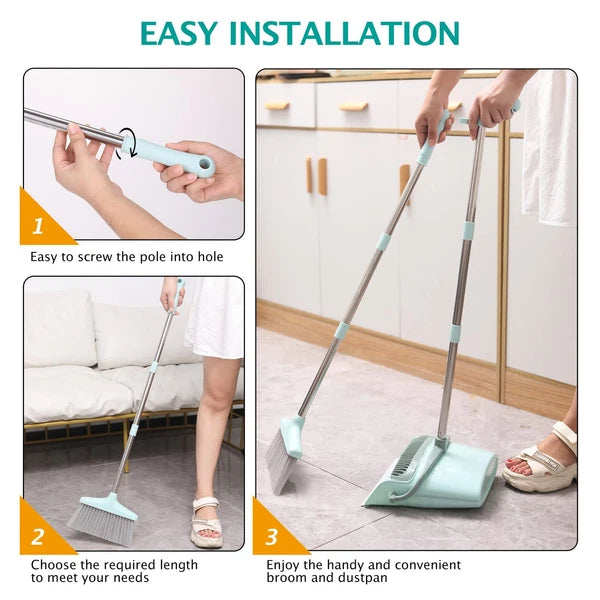 EASY INSTALLATION

1

Easy to screw the pole into hole

2

Choose the required length to meet your needs

3

Enjoy the handy and convenient broom and dustpan