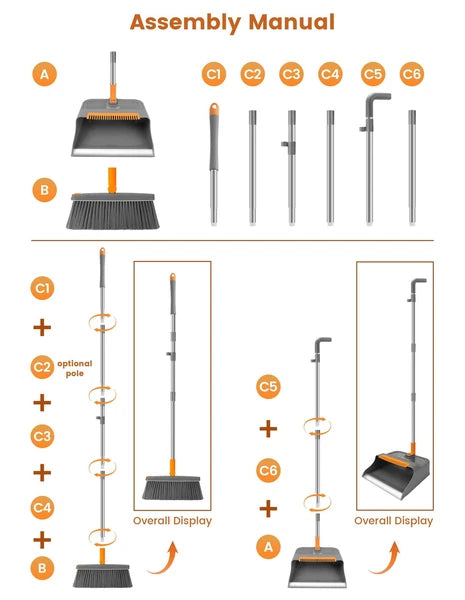 Assembly Manual

A

B

C1 C2 C3 C4 C5 C6

C1
+
C2 optional pole
+
C3
+
C4
+
B

Overall Display

C5
+
C6
+
A

Overall Display