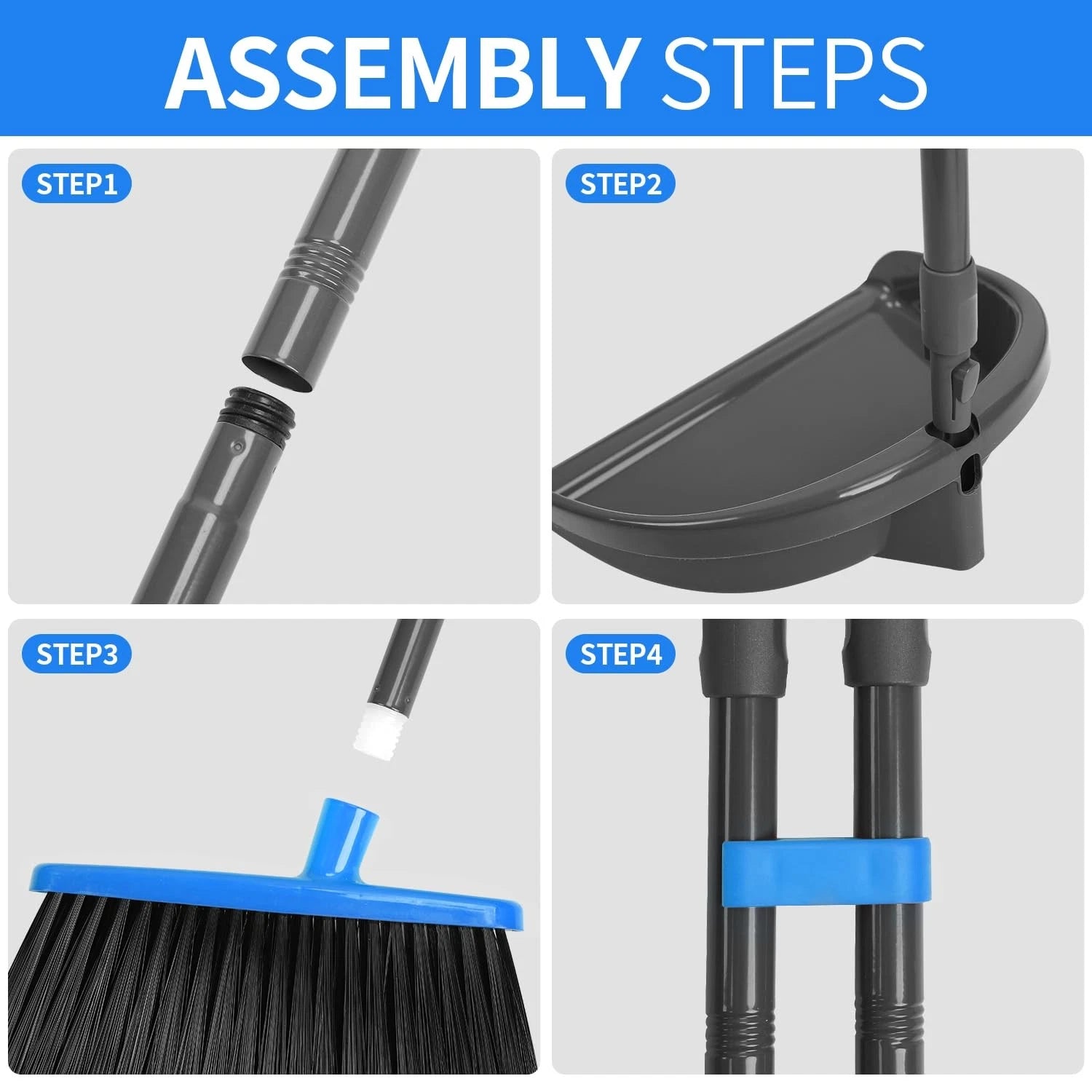 ASSEMBLY STEPS

STEP1

STEP2

STEP3

STEP4