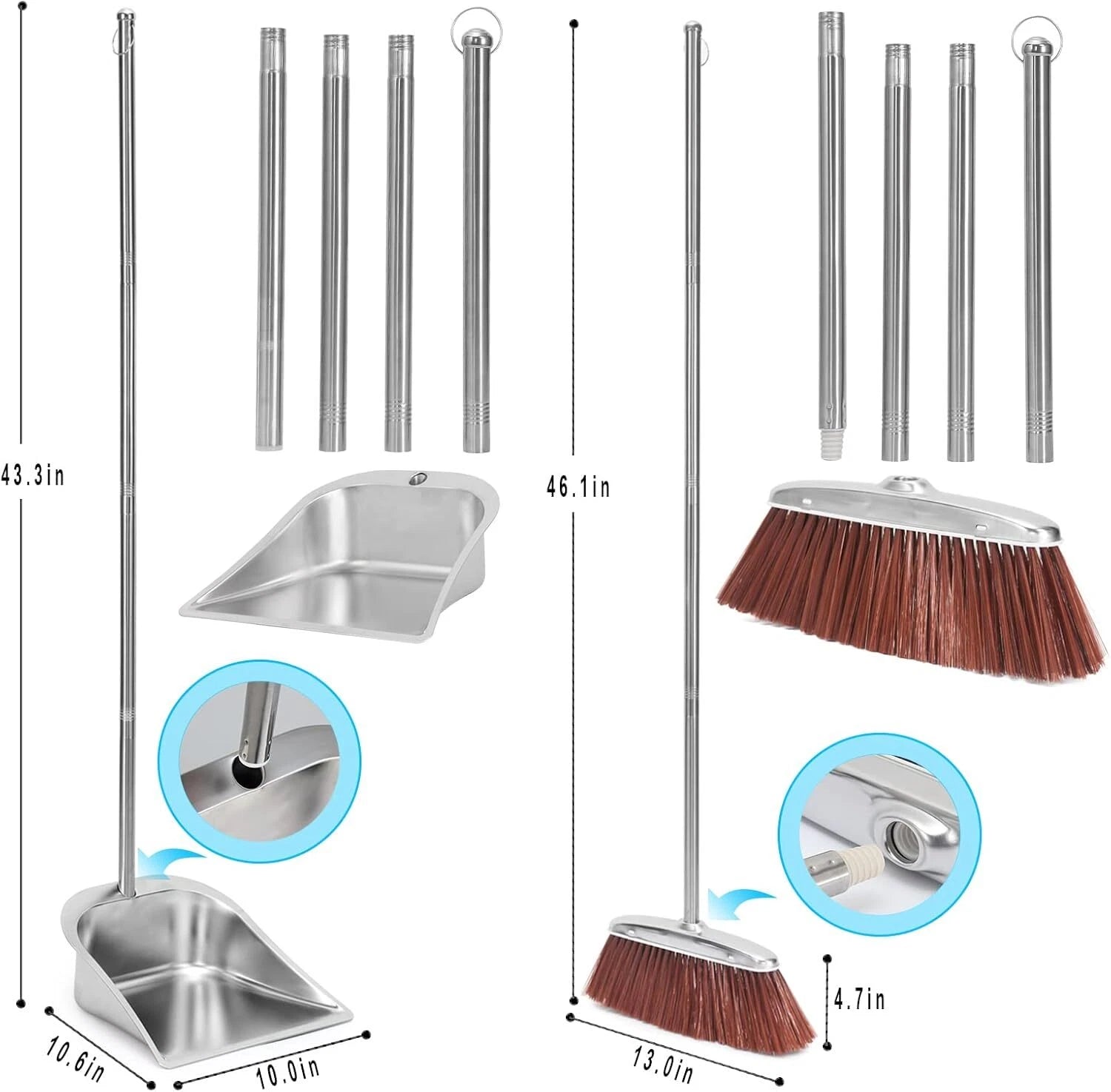 43.3in

10.6in

10.0in

46.1in

4.7in

13.0in