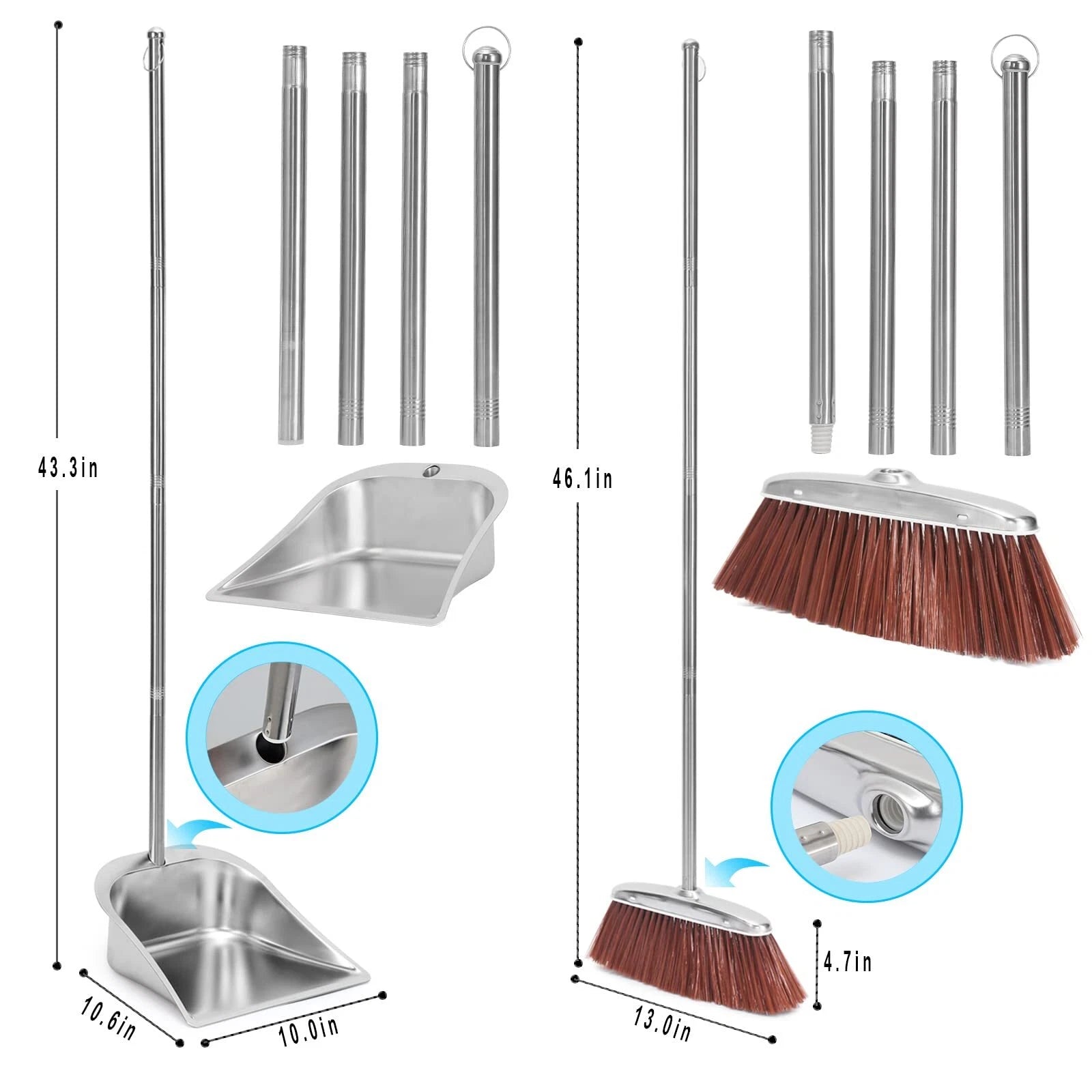 43.3in

10.6in

10.0in

46.1in

4.7in

13.0in